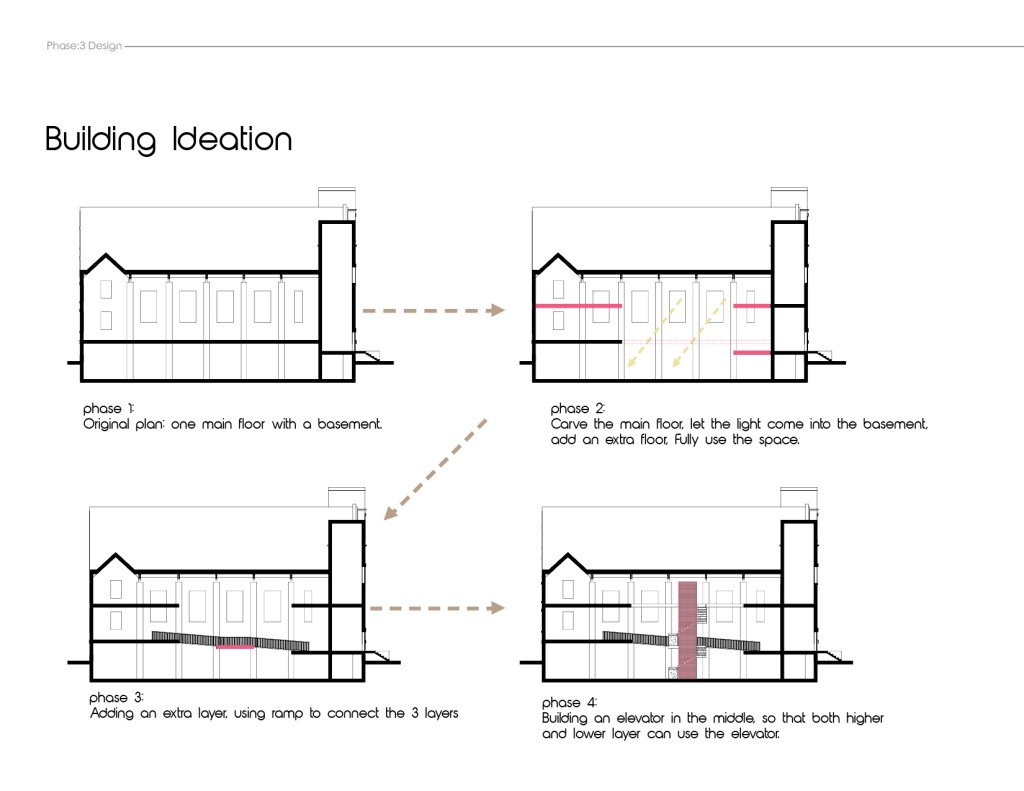 Phase:3 Design

Building Ideation

phase 1:
Original plan: one main floor with a basement.

phase 2:
Carve the main floor, let the light come into the basement, add an extra floor, Fully use the space.

phase 3:
Adding an extra layer, using ramp to connect the 3 layers

phase 4:
Building an elevator in the middle, so that both higher and lower layer can use the elevator.