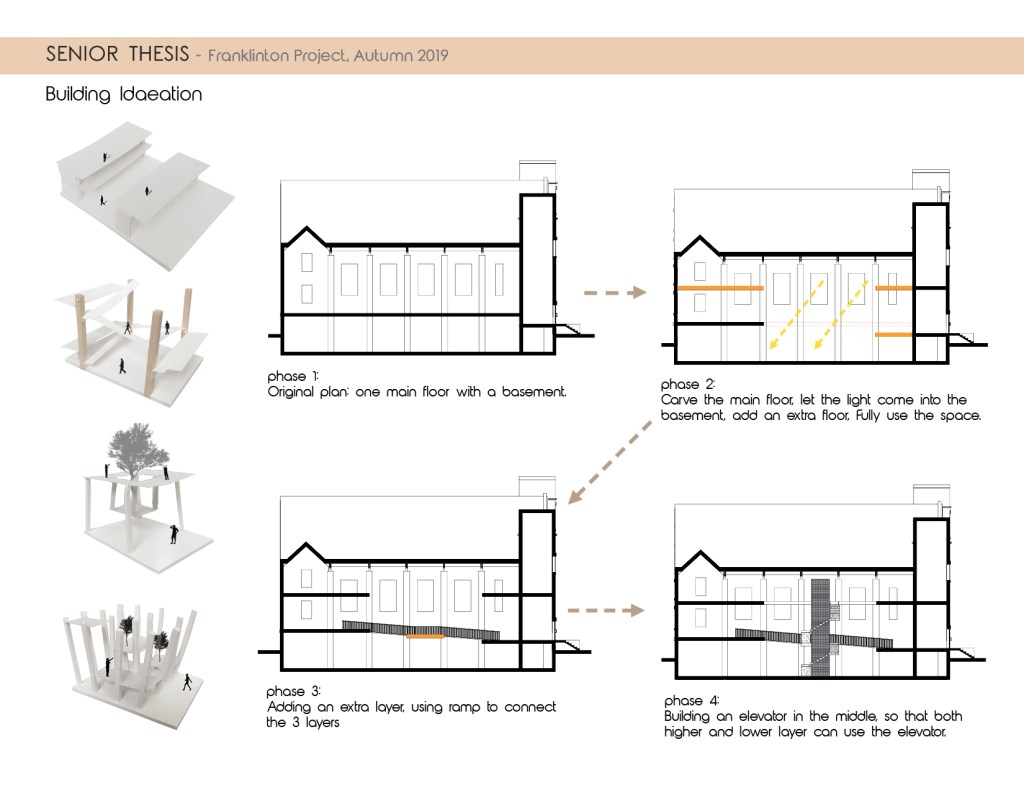 SENIOR THESIS - Franklinton Project, Autumn 2019

Building Idaeation

phase 1:
Original plan: one main floor with a basement.

phase 2:
Carve the main floor, let the light come into the basement, add an extra floor, Fully use the space.

phase 3:
Adding an extra layer, using ramp to connect the 3 layers

phase 4:
Building an elevator in the middle, so that both higher and lower layer can use the elevator.