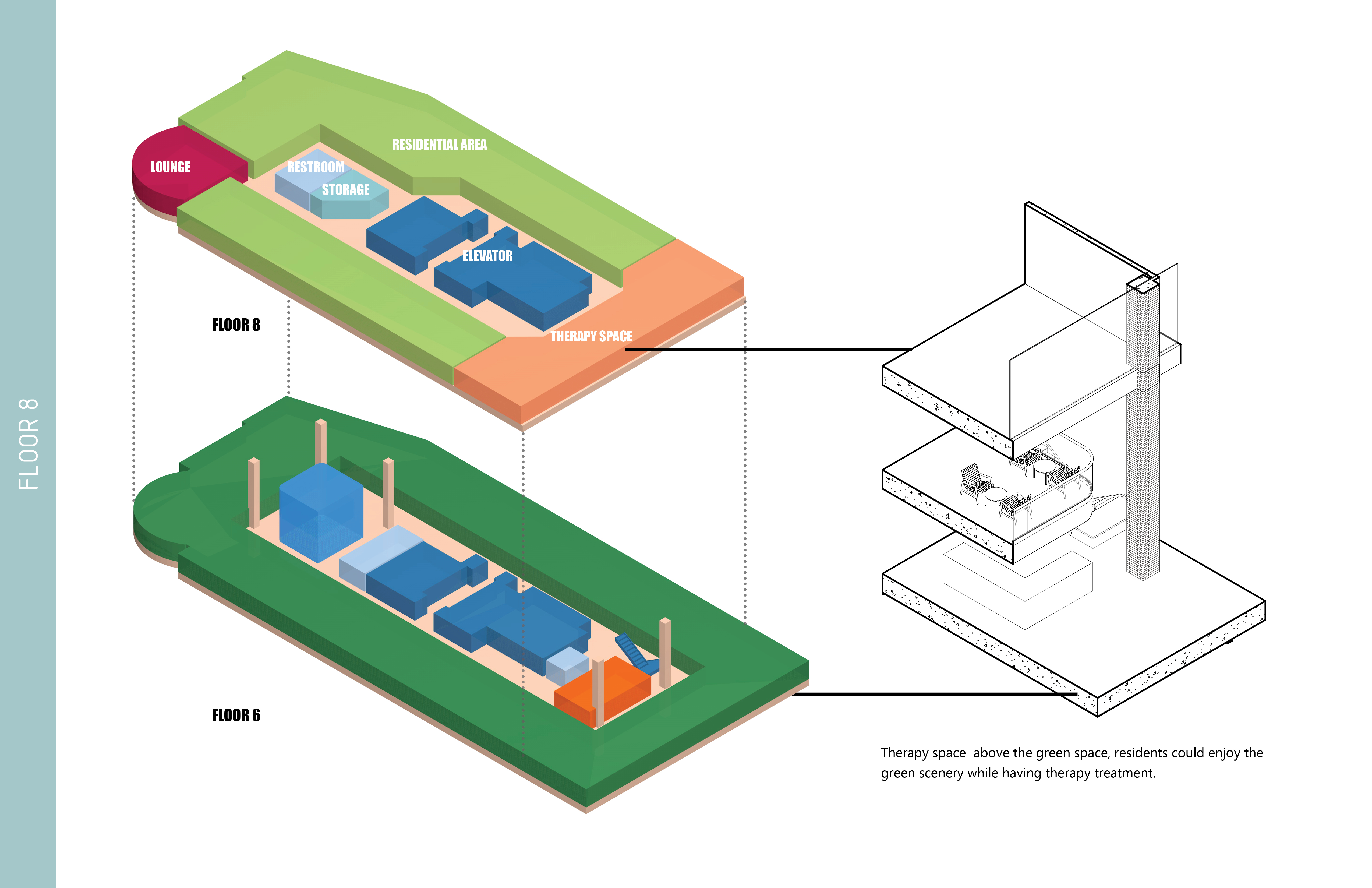 FLOOR 8

RESIDENTIAL AREA

LOUNGE

RESTROOM

STORAGE

ELEVATOR

FLOOR 8

THERAPY SPACE

FLOOR 6

Therapy space  above the green space, residents could enjoy the green scenery while having therapy treatment.